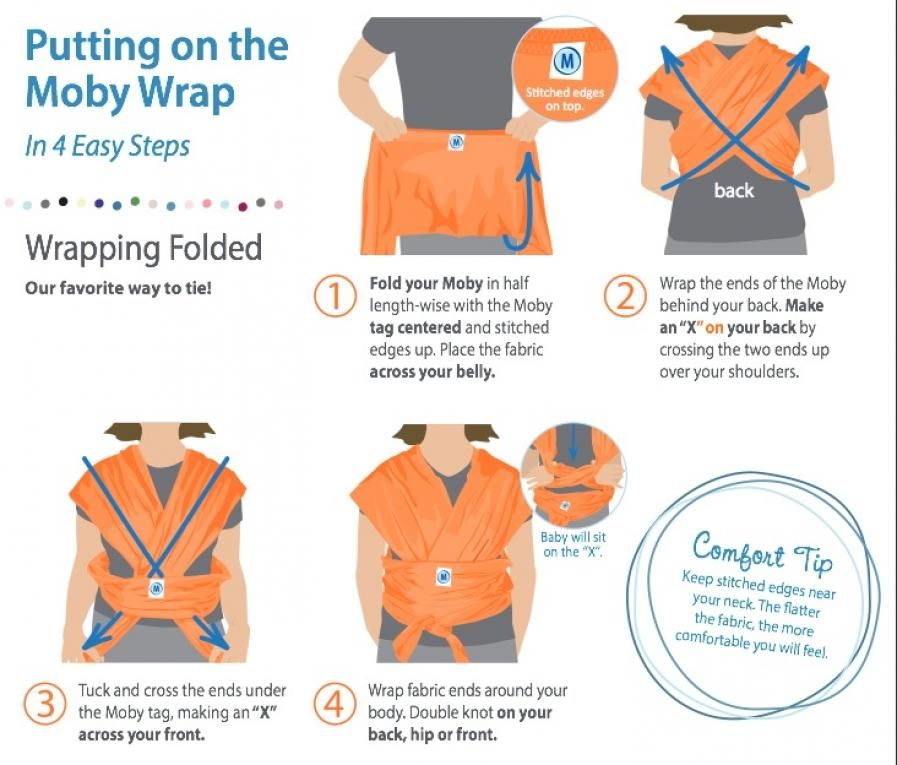 Putting on the Moby Wrap

In 4 Easy Steps

Wrapping Folded

Our favorite way to tie!

M

Stitched edges on top.

M

back

1 Fold your Moby in half length-wise with the Moby tag centered and stitched edges up. Place the fabric across your belly.

2 Wrap the ends of the Moby behind your back. Make an "X" on your back by crossing the two ends up over your shoulders.

M

M

Baby will sit on the "X".

Comfort Tip

Keep stitched edges near your neck. The flatter the fabric, the more comfortable you will feel.

3 Tuck and cross the ends under the Moby tag, making an "X" across your front.

4 Wrap fabric ends around your body. Double knot on your back, hip or front.